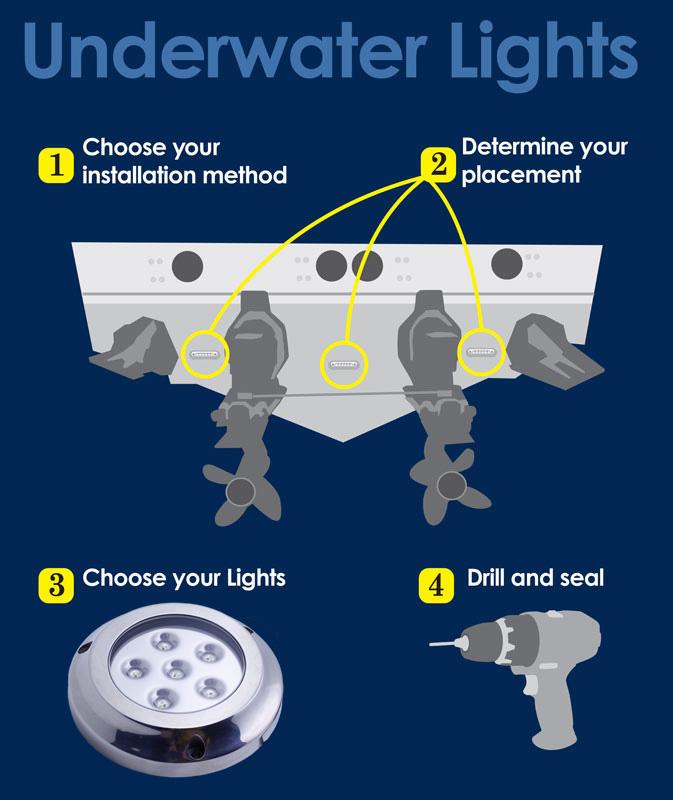 Underwater Lights

1 Choose your installation method

2 Determine your placement

3 Choose your Lights

4 Drill and seal